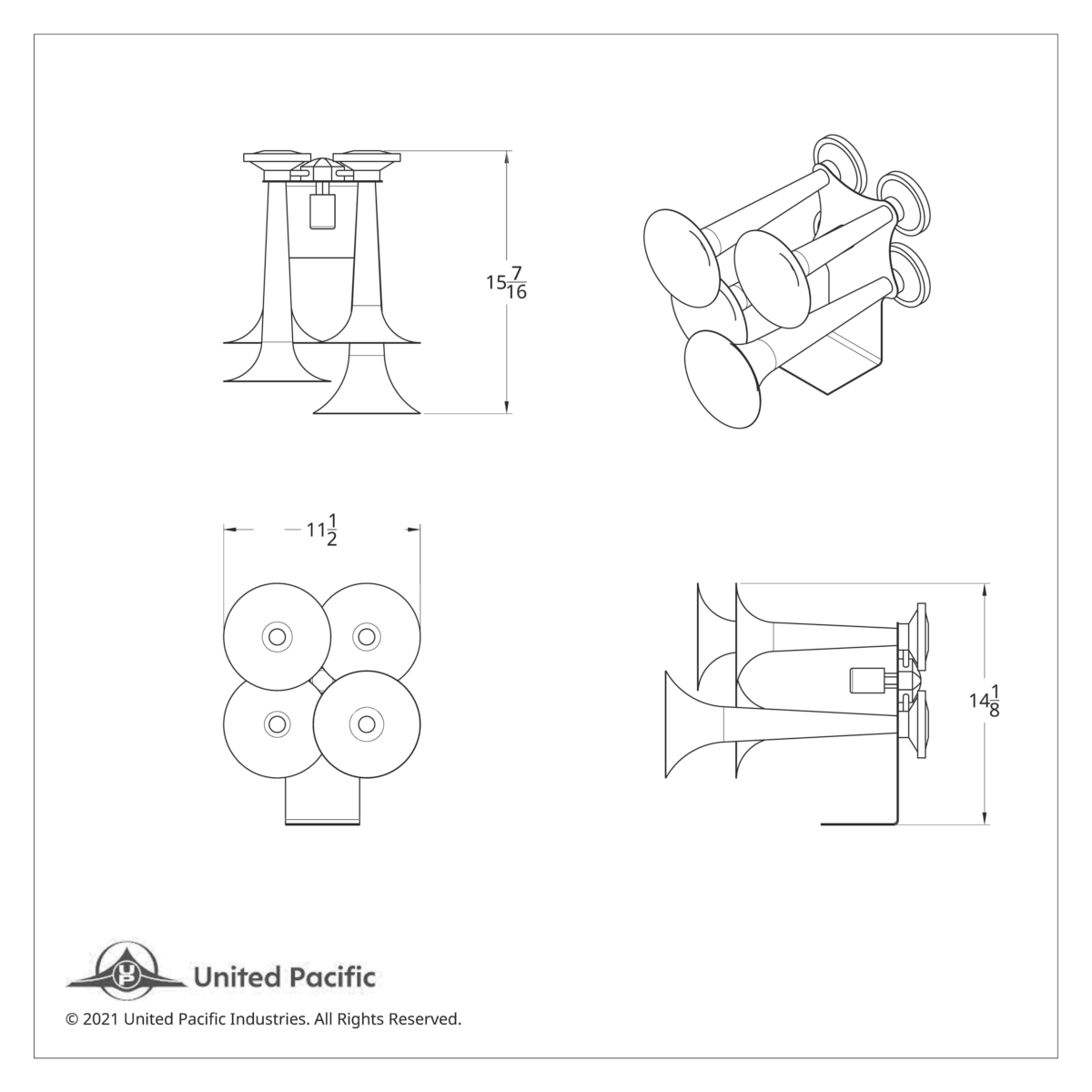 $15\frac{7}{16}$

$11\frac{1}{2}$

$14\frac{1}{8}$

UP United Pacific

© 2021 United Pacific Industries. All Rights Reserved.