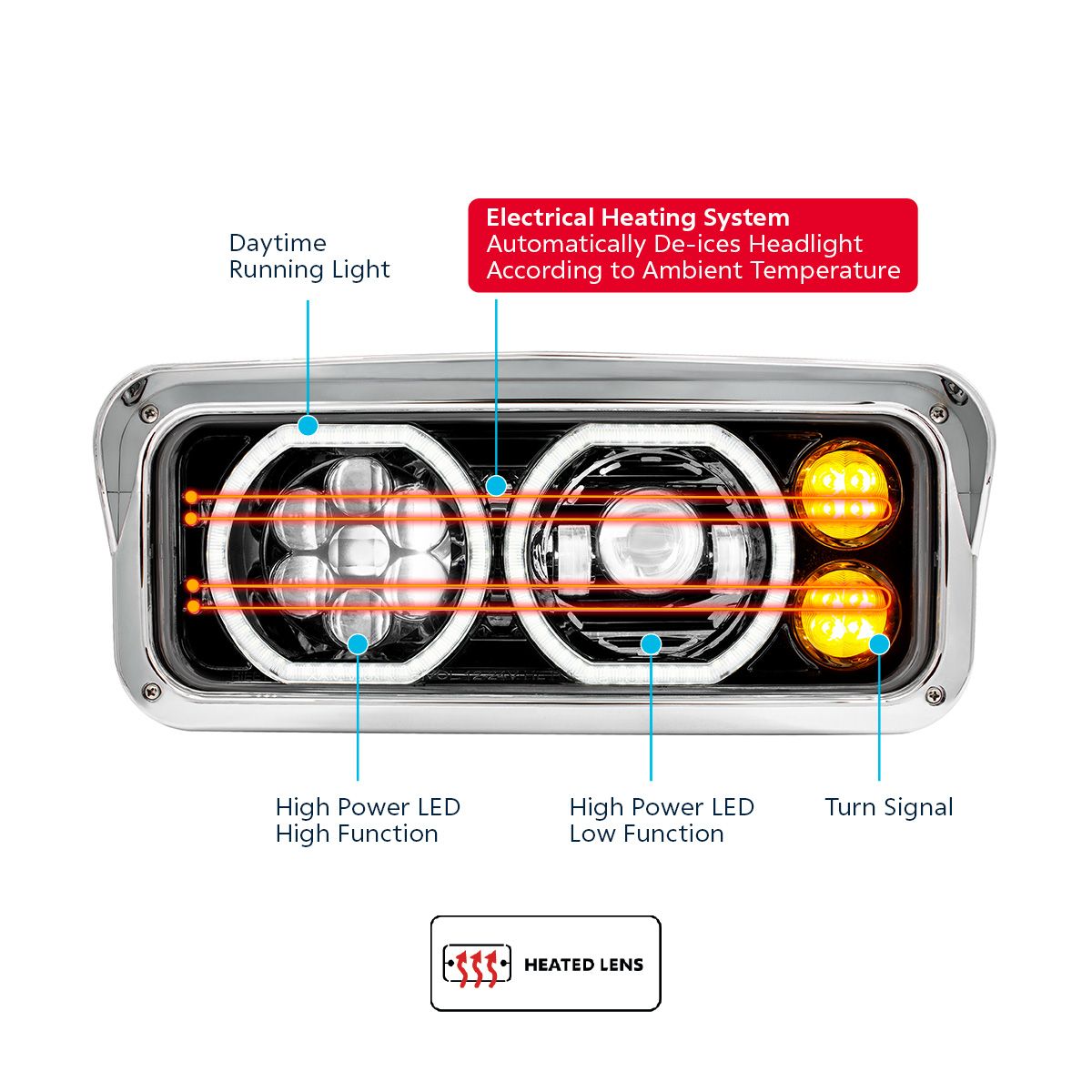 Daytime
Running Light

Electrical Heating System
Automatically De-ices Headlight
According to Ambient Temperature

High Power LED
High Function

High Power LED
Low Function

Turn Signal

HEATED LENS