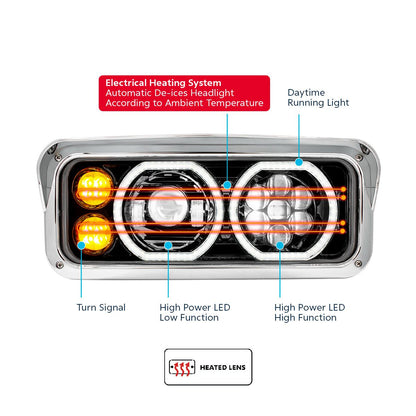 Electrical Heating System
Automatic De-ices Headlight
According to Ambient Temperature

Daytime
Running Light

Turn Signal

High Power LED
Low Function

High Power LED
High Function

HEATED LENS