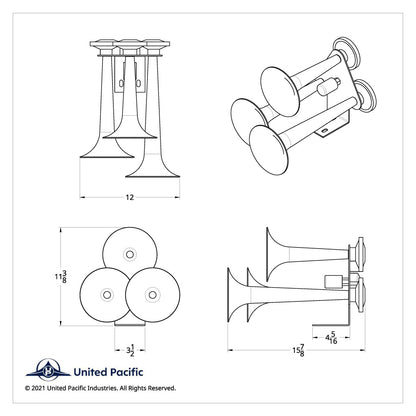 12

$11\frac{3}{8}$

$3\frac{1}{2}$

$4\frac{5}{16}$

$15\frac{7}{8}$

United Pacific

© 2021 United Pacific Industries. All Rights Reserved.