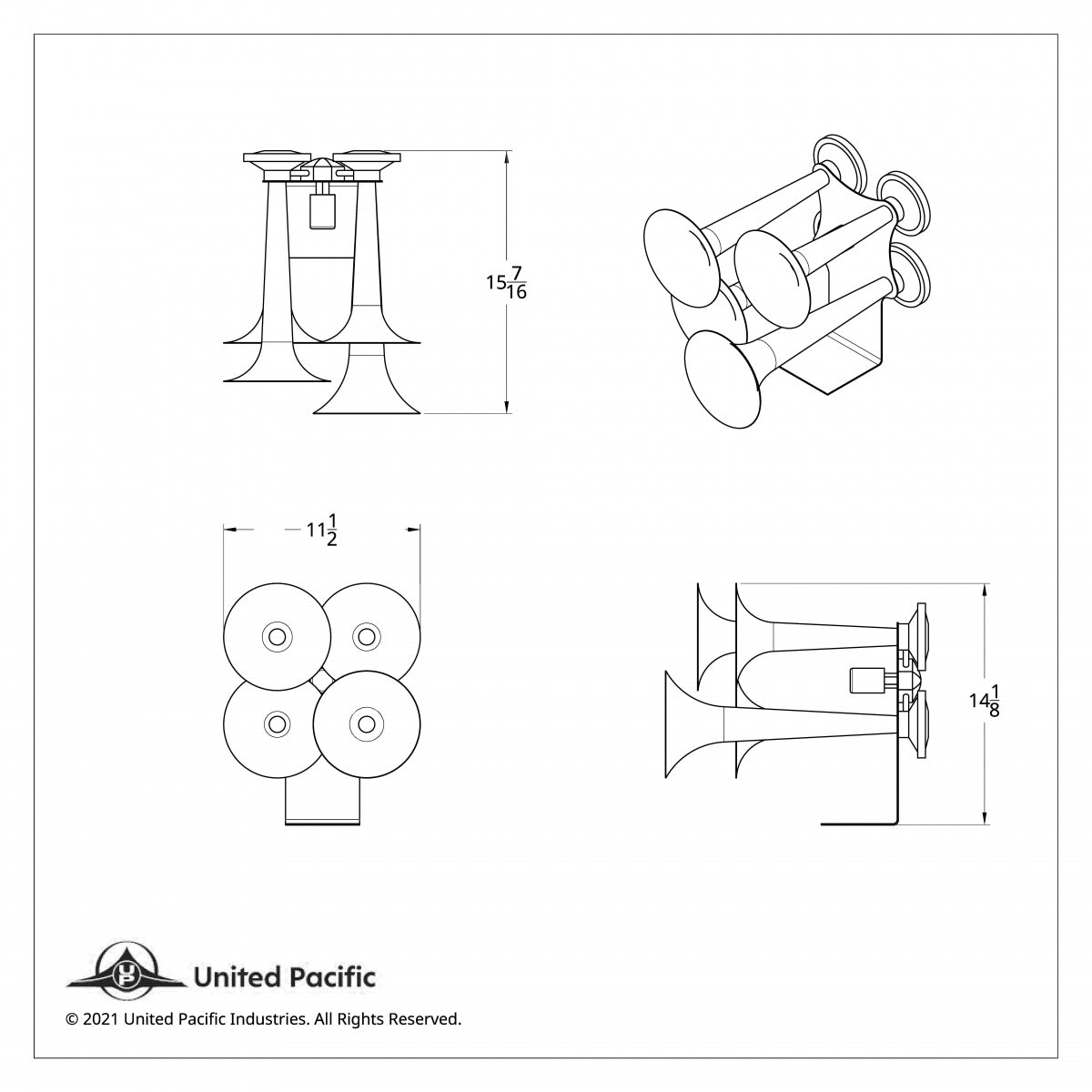 $15\frac{7}{16}$

$11\frac{1}{2}$

$14\frac{1}{8}$

UP United Pacific

© 2021 United Pacific Industries. All Rights Reserved.